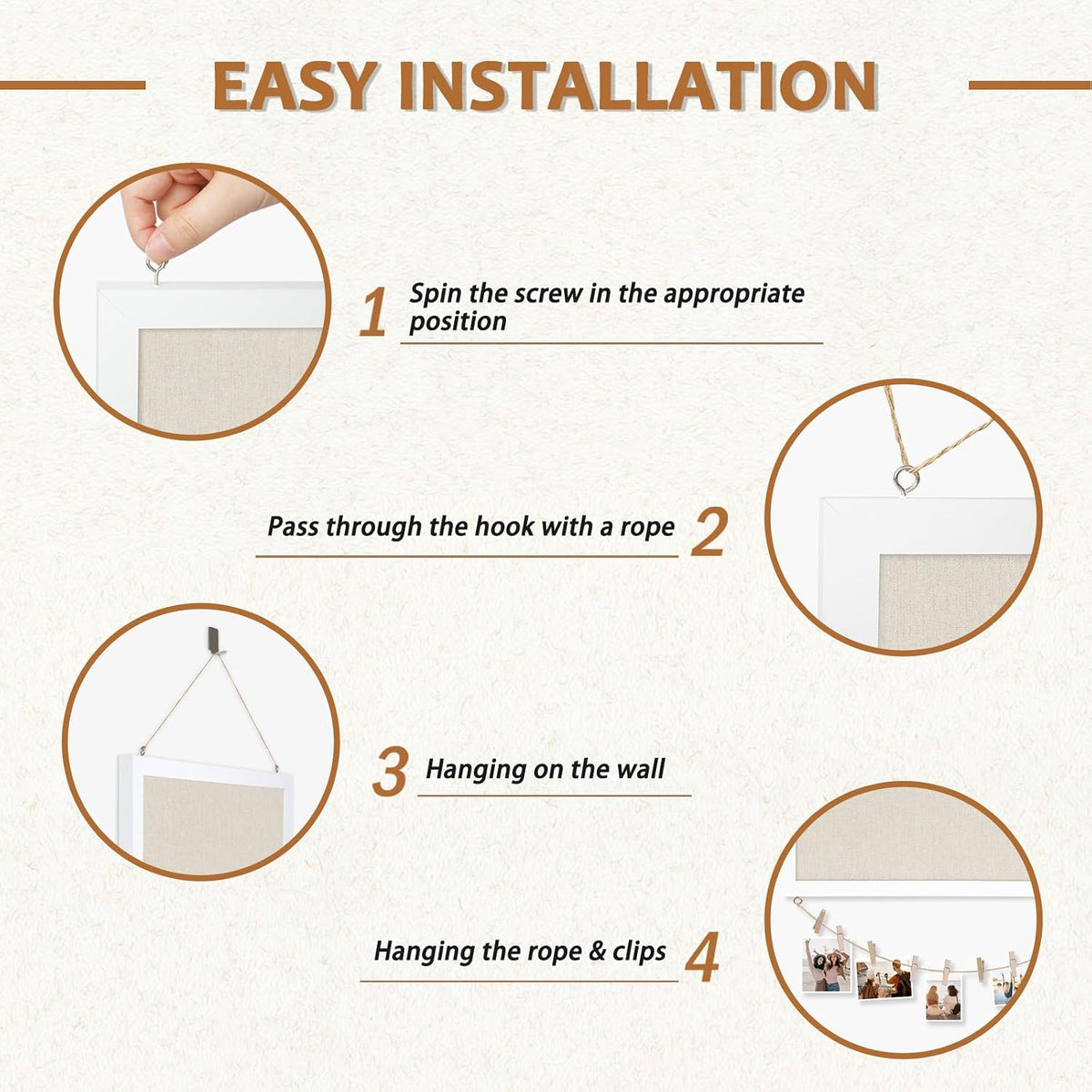 EASY INSTALLATION

1 Spin the screw in the appropriate position

Pass through the hook with a rope 2

3 Hanging on the wall

Hanging the rope & clips 4