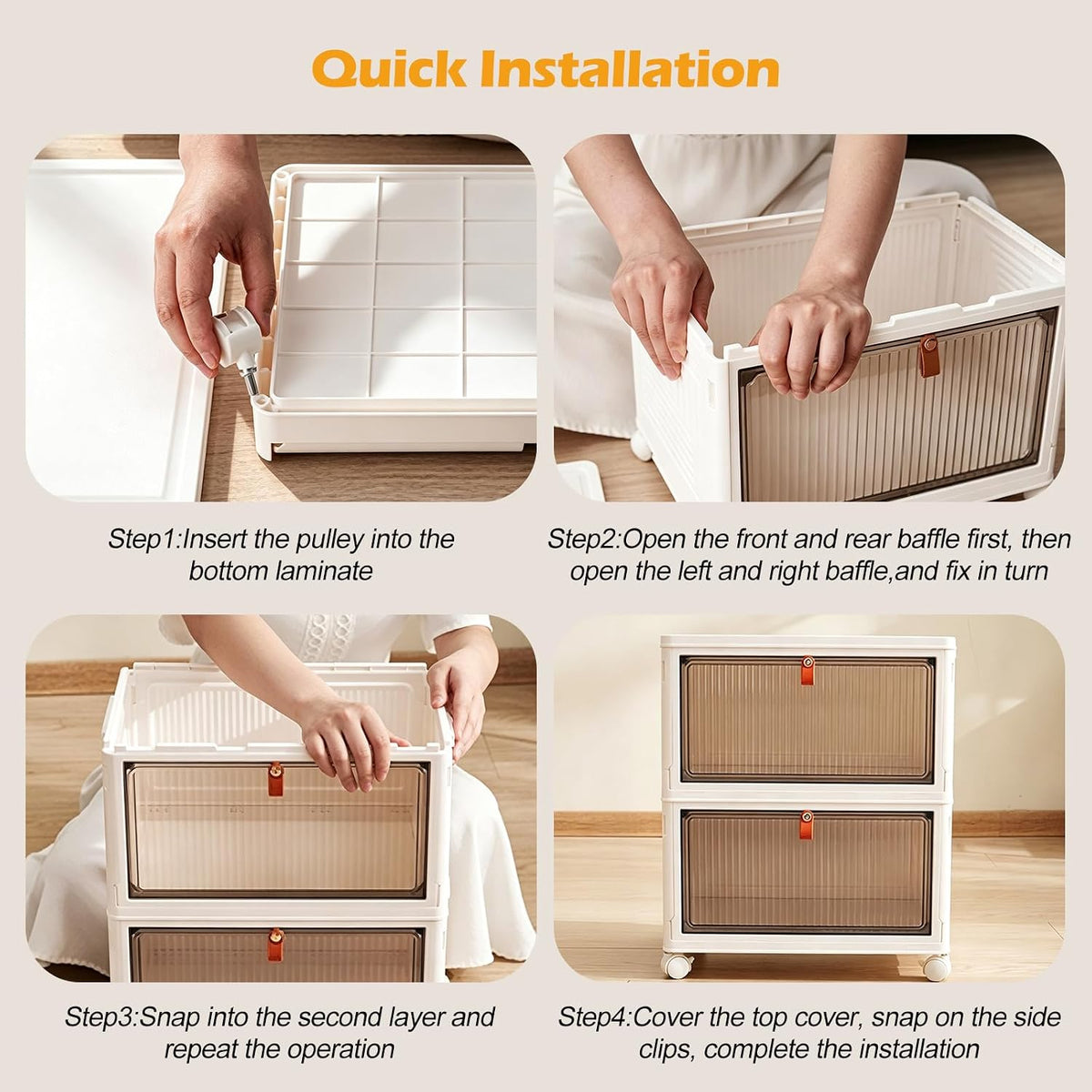 Quick Installation

Step1:Insert the pulley into the bottom laminate

Step2:Open the front and rear baffle first, then open the left and right baffle,and fix in turn

Step3:Snap into the second layer and repeat the operation

Step4:Cover the top cover, snap on the side clips, complete the installation