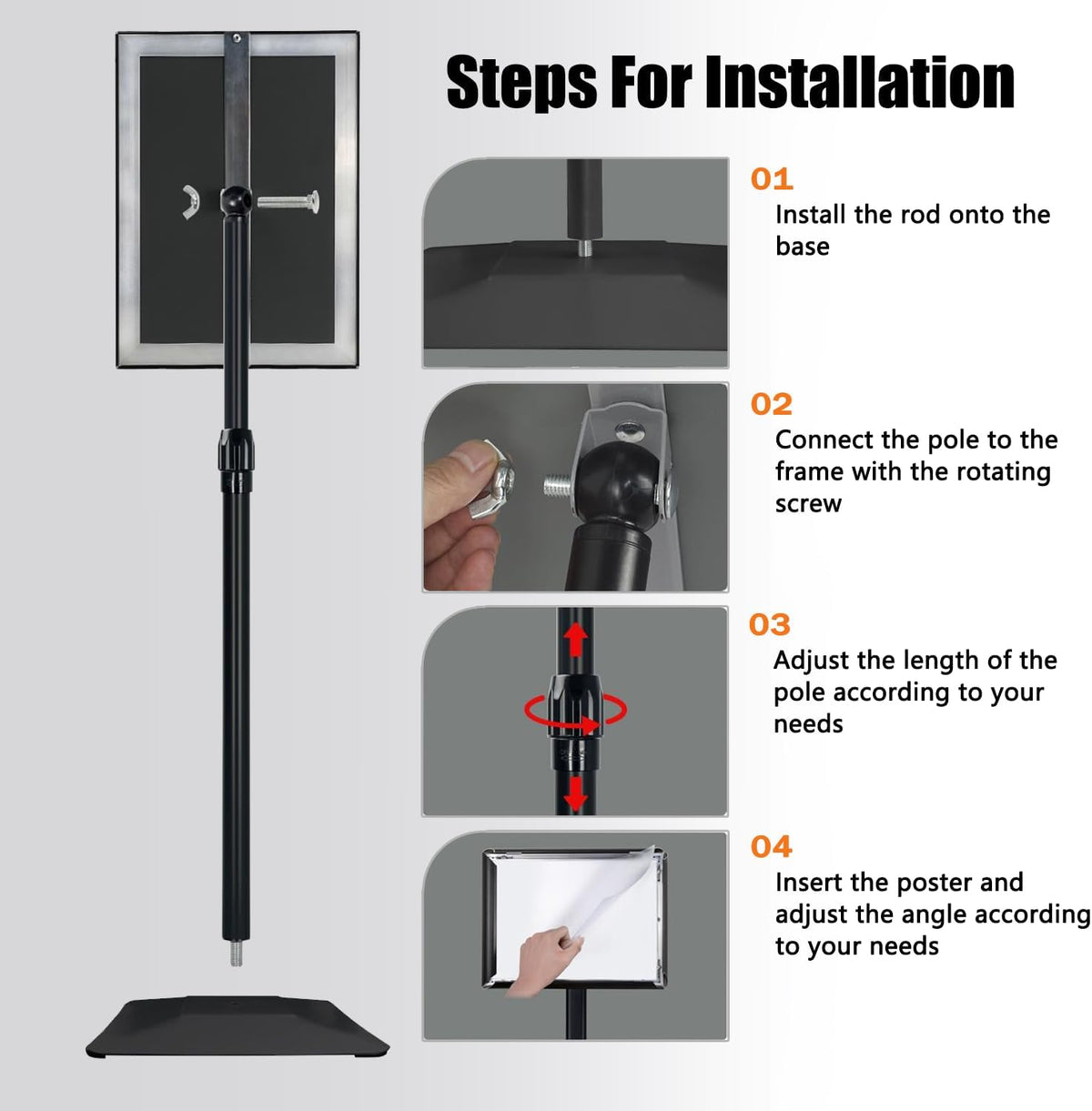 Steps For Installation

01
Install the rod onto the base

02
Connect the pole to the frame with the rotating screw

03
Adjust the length of the pole according to your needs

04
Insert the poster and adjust the angle according to your needs